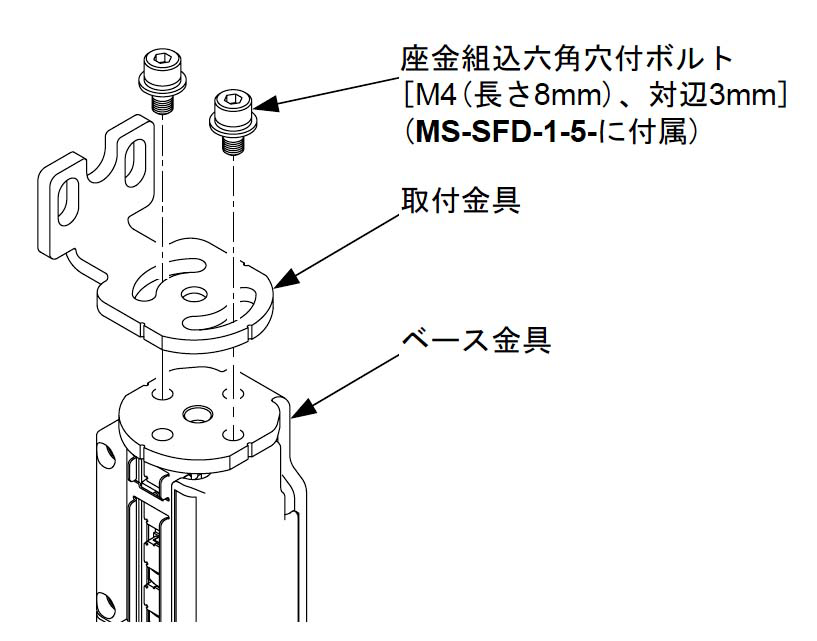 座金組込六角穴付ボルト
［M4（長さ8mm）、対辺3mm］
（MS-SFD-1-5-に付属）

取付金具

ベース金具